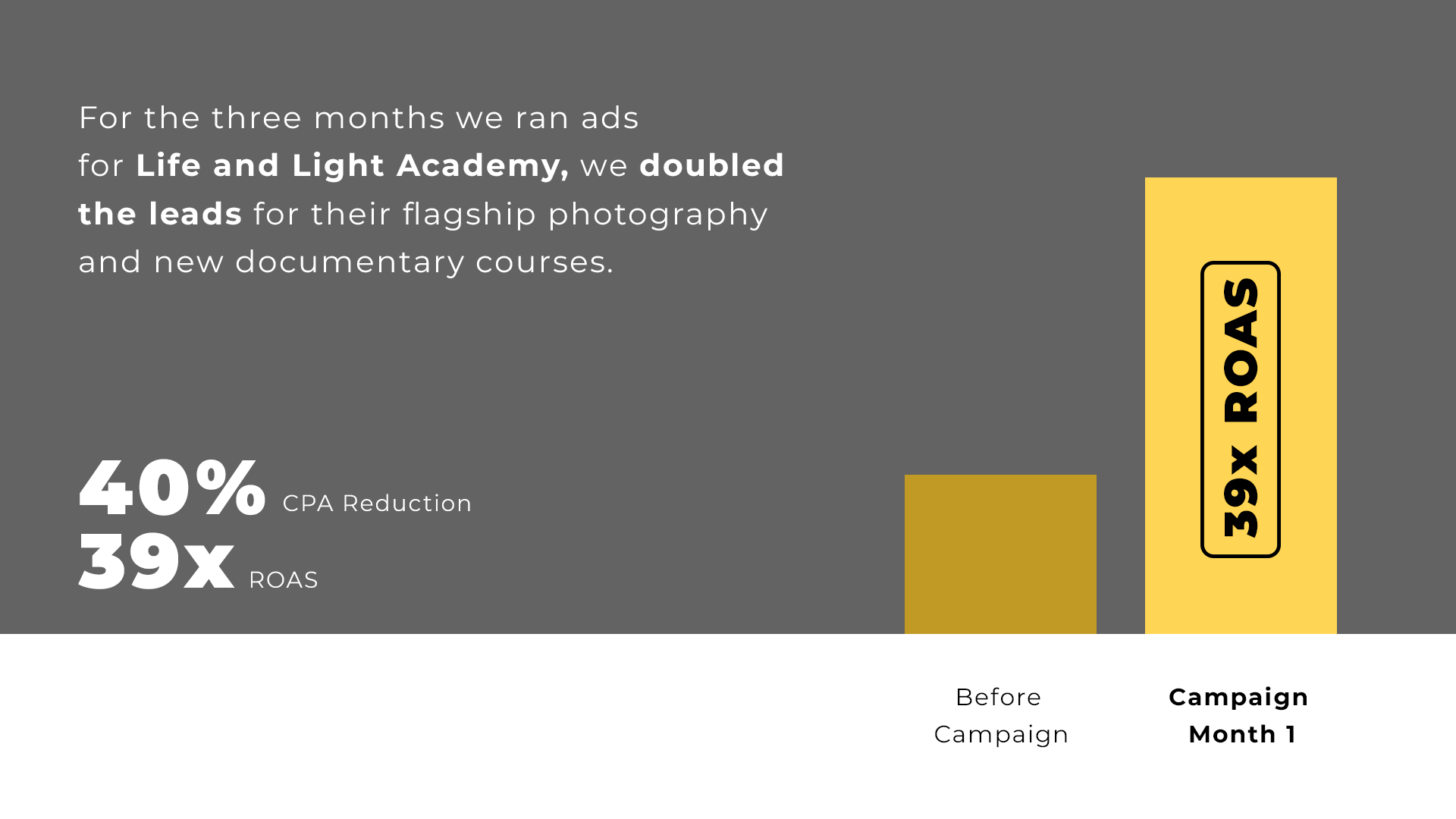 For the three months we ran ads for Life and Light Academy, we doubled the leads for their flagship photography and new documentary courses.

40% CPA Reduction
39x ROAS

39x ROAS

Before Campaign

Campaign Month 1